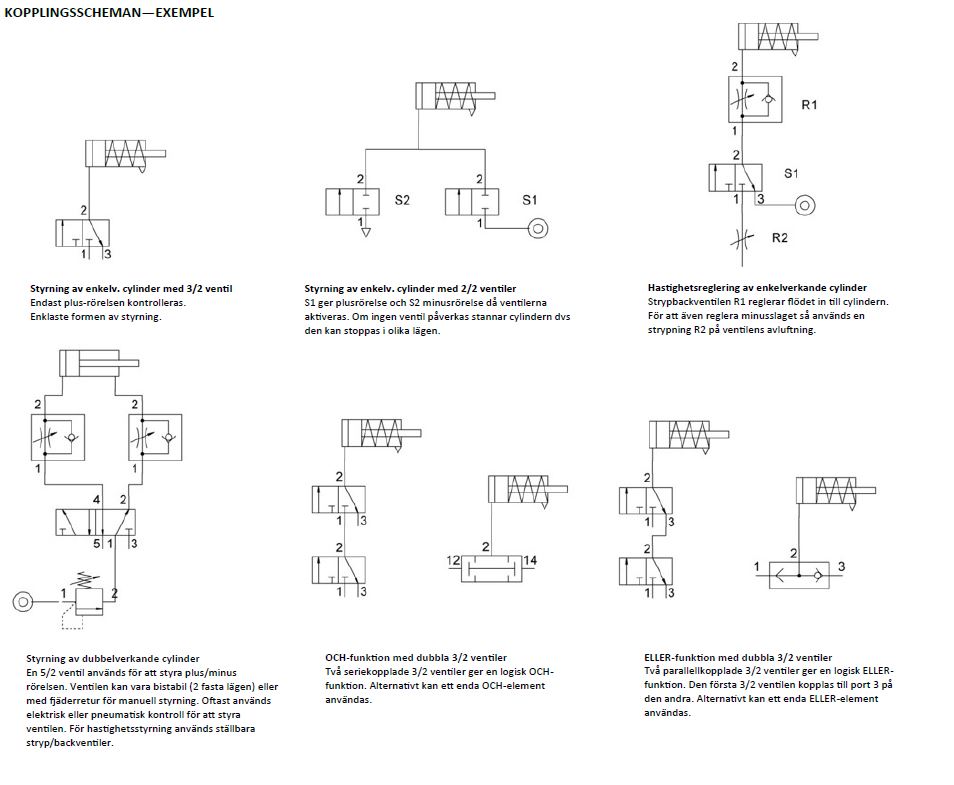 KOPPLINGSSCHEMAN—EXEMPEL

2
1 3

Styrning av enkelv. cylinder med 3/2 ventil
Endast plus-rörelsen kontrolleras.
Enklaste formen av styrning.

2
S2
1
2
S1
1

Styrning av enkelv. cylinder med 2/2 ventiler
S1 ger plusrörelse och S2 minusrörelse då ventilerna aktiveras. Om ingen ventil påverkas stannar cylindern dvs den kan stoppas i olika lägen.

2
R1
1
2
S1
1 3
R2

Hastighetsreglering av enkelverkande cylinder
Strypbackventilen R1 reglerar flödet in till cylindern. För att även reglera minusslaget så används en strypning R2 på ventilens avluftning.

2
2
1
1
4 2
5 1 3
1 2

Styrning av dubbelverkande cylinder
En 5/2 ventil används för att styra plus/minus rörelsen. Ventilen kan vara bistabil (2 fasta lägen) eller med fjäderretur för manuell styrning. Oftast används elektrisk eller pneumatisk kontroll för att styra ventilen. För hastighetsstyrning används ställbara stryp/backventiler.

2
1 3
2
1 3
2
12 14

OCH-funktion med dubbla 3/2 ventiler
Två seriekopplade 3/2 ventiler ger en logisk OCH-funktion. Alternativt kan ett enda OCH-element användas.

2
1 3
2
1 3
2
1 3

ELLER-funktion med dubbla 3/2 ventiler
Två parallellkopplade 3/2 ventiler ger en logisk ELLER-funktion. Den första 3/2 ventilen kopplas till port 3 på den andra. Alternativt kan ett enda ELLER-element användas.